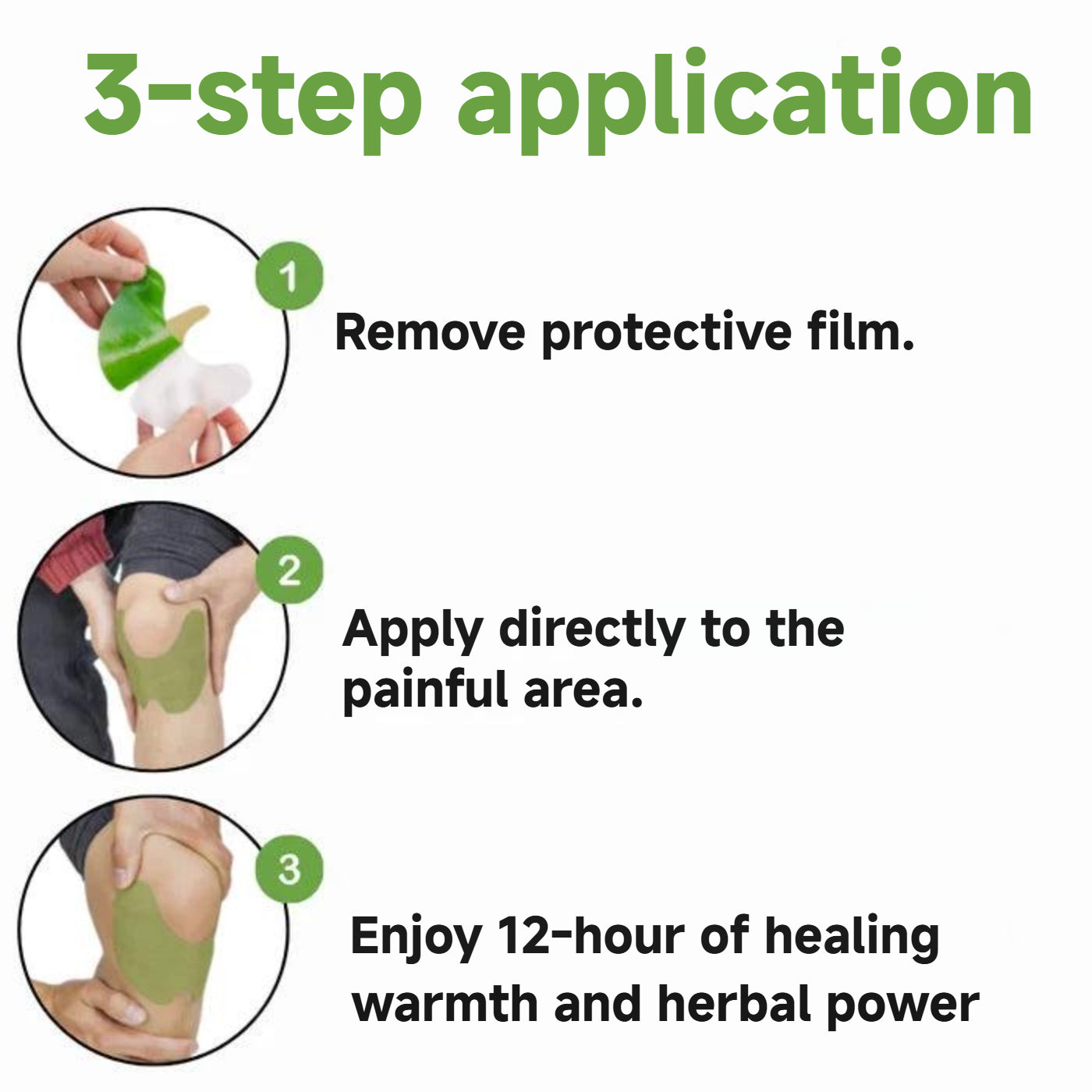 3-step application

1

Remove protective film.

2

Apply directly to the painful area.

3

Enjoy 12-hour of healing warmth and herbal power